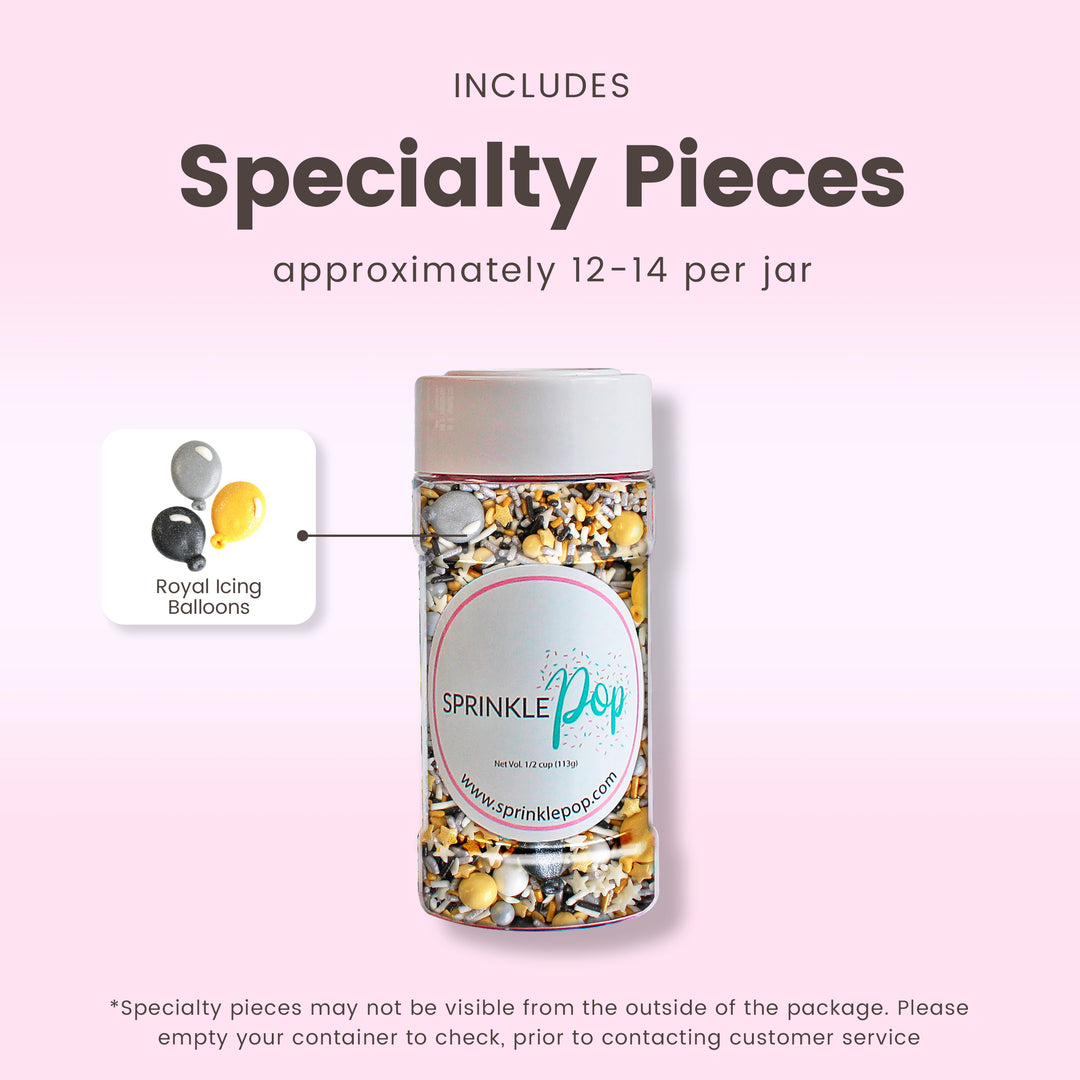 INCLUDES

Specialty Pieces

approximately 12-14 per jar

Royal Icing Balloons

SPRINKLE Pop

Net Vol. 1/2 cup (113g)

www.sprinklepop.com

*Specialty pieces may not be visible from the outside of the package. Please empty your container to check, prior to contacting customer service