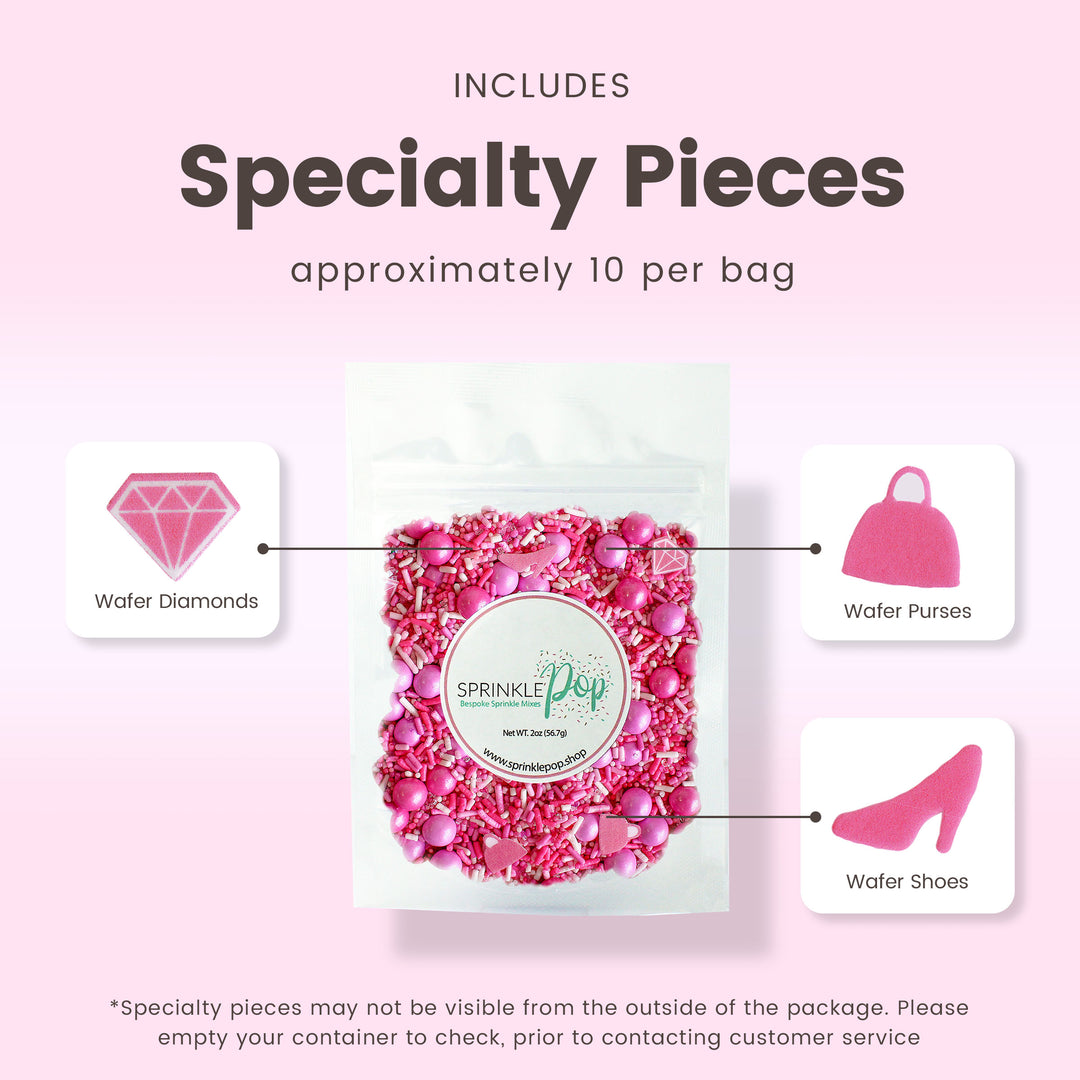 INCLUDES

Specialty Pieces

approximately 10 per bag

Wafer Diamonds

SPRINKLE Pop
Bespoke Sprinkle Mixes
Net WT. 2oz (56.7g)
www.sprinklepop.shop

Wafer Purses

Wafer Shoes

*Specialty pieces may not be visible from the outside of the package. Please empty your container to check, prior to contacting customer service