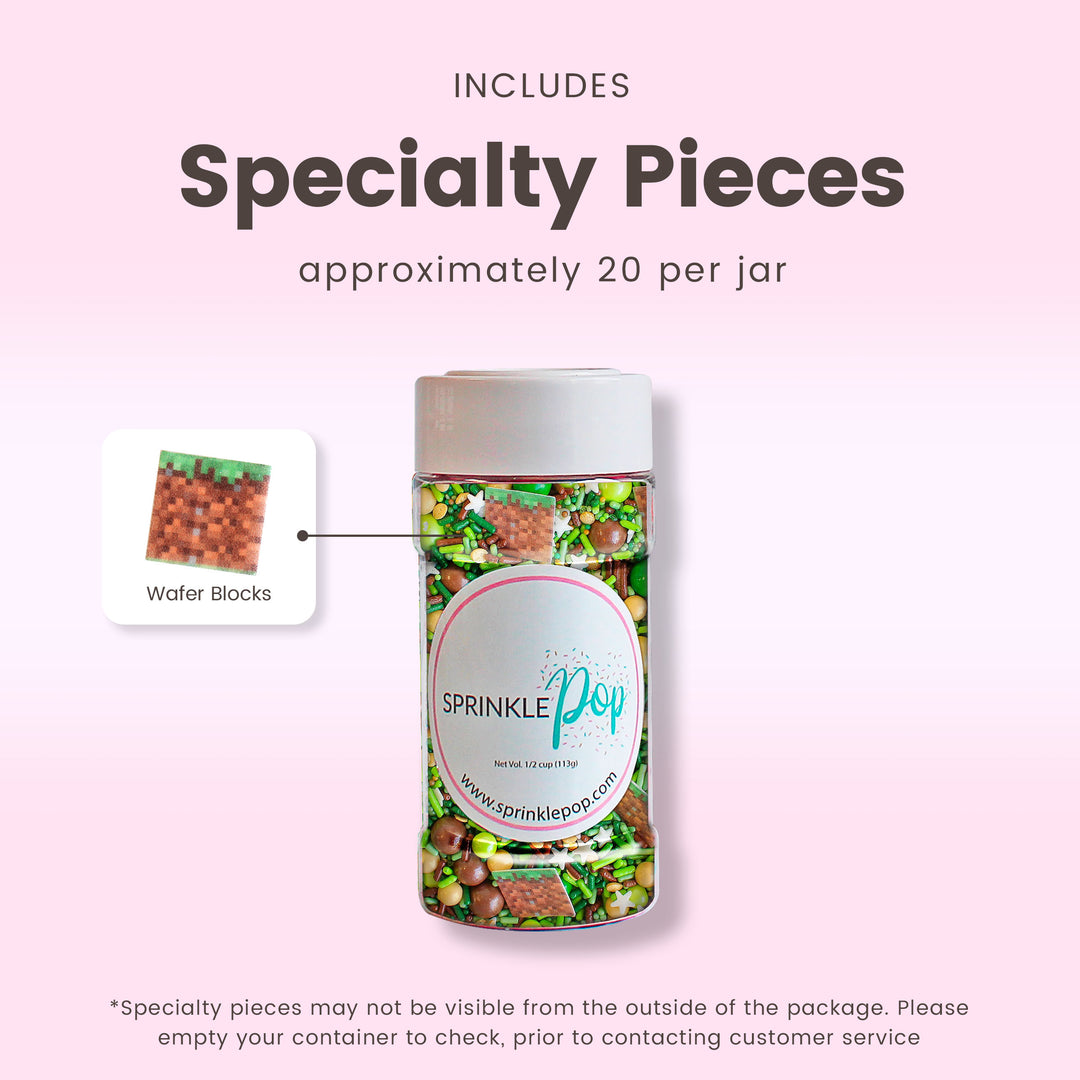 INCLUDES

Specialty Pieces

approximately 20 per jar

Wafer Blocks

SPRINKLE Pop

Net Vol. 1/2 cup (113g)

www.sprinklepop.com

*Specialty pieces may not be visible from the outside of the package. Please empty your container to check, prior to contacting customer service