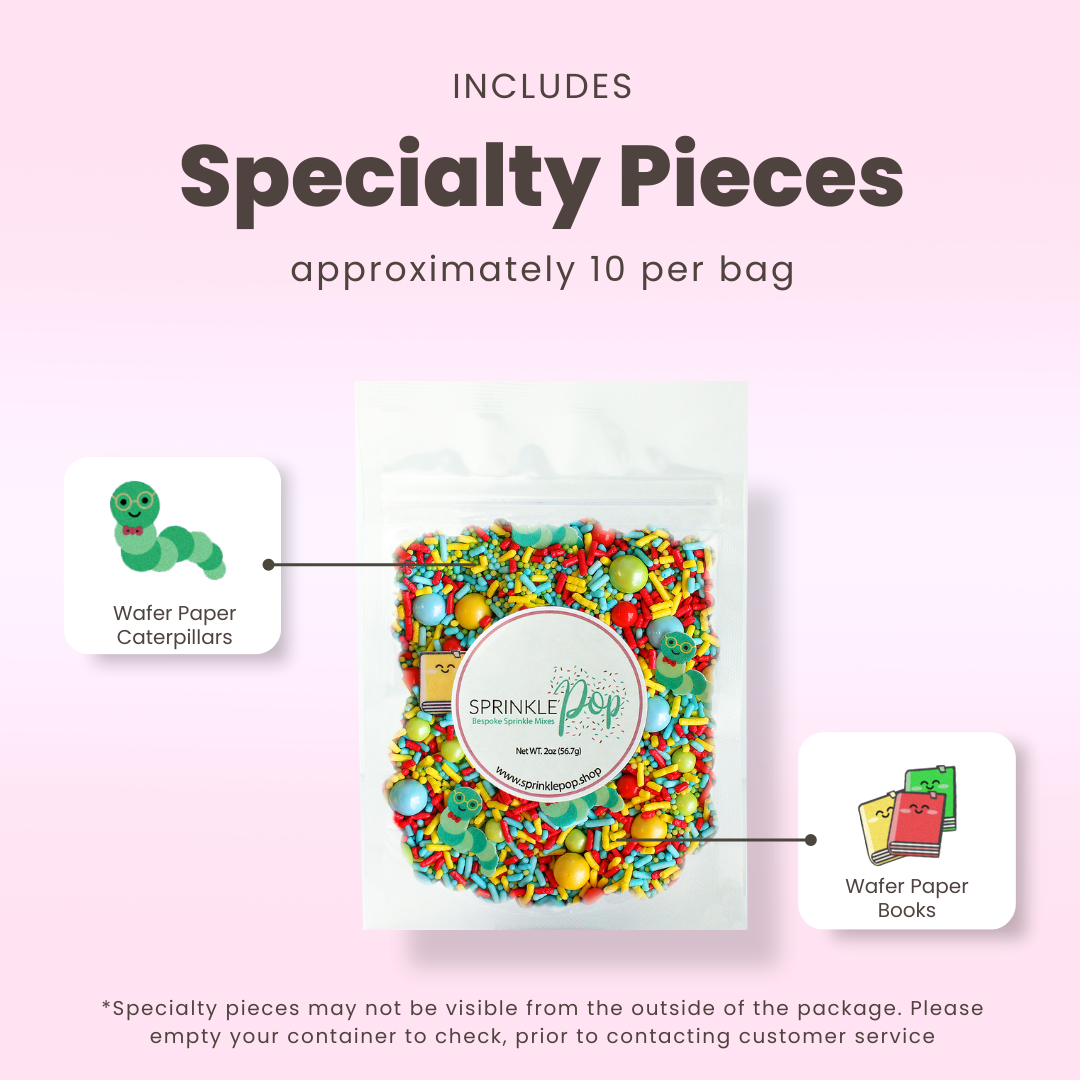 INCLUDES

Specialty Pieces

approximately 10 per bag

Wafer Paper Caterpillars

SPRINKLE Pop
Bespoke Sprinkle Mixes
Net WT. 2oz (56.7g)
www.sprinklepop.shop

Wafer Paper Books

*Specialty pieces may not be visible from the outside of the package. Please empty your container to check, prior to contacting customer service